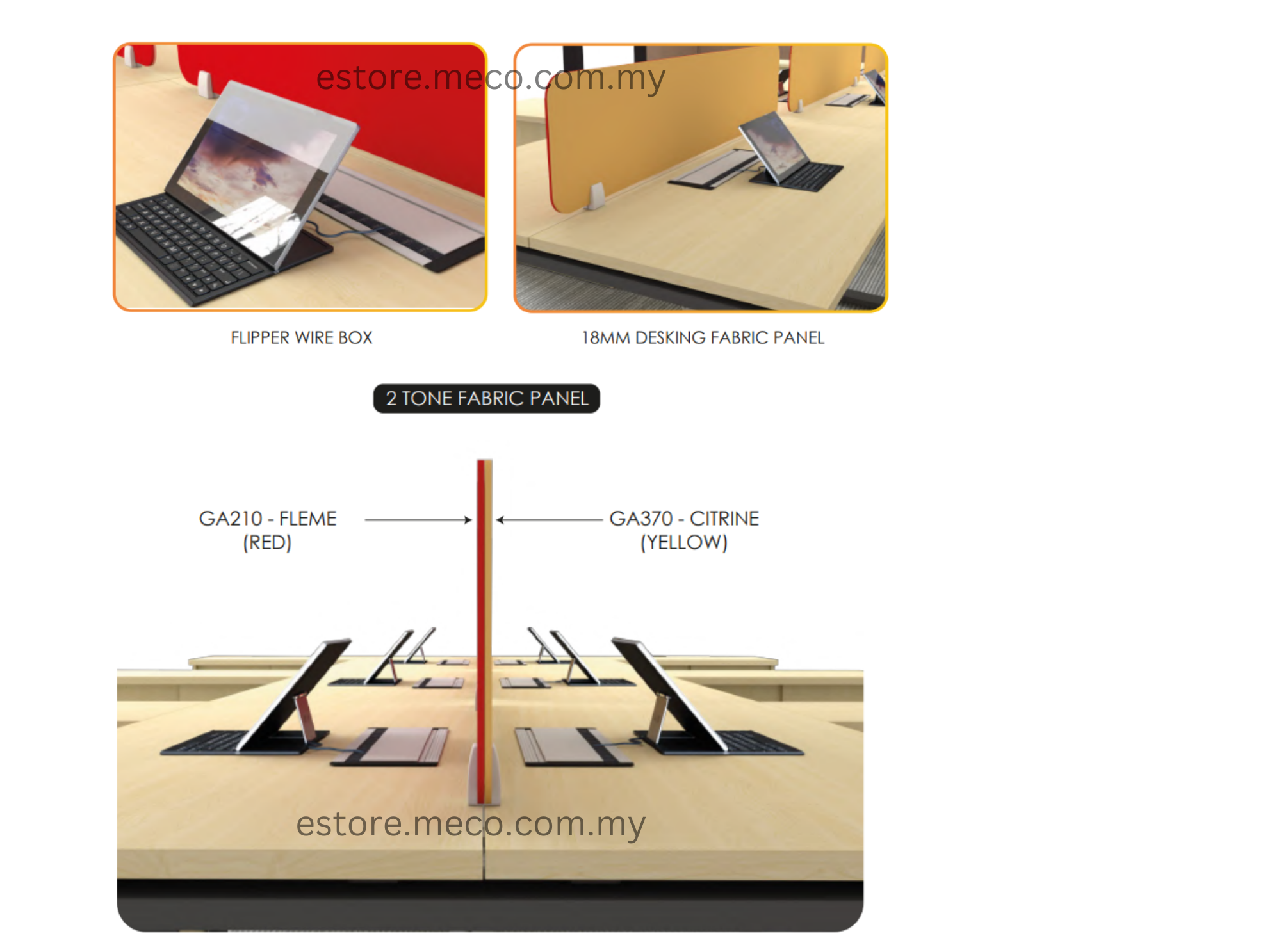 estore.meco.com.my

FLIPPER WIRE BOX

18MM DESKING FABRIC PANEL

2 TONE FABRIC PANEL

GA210 - FLEME (RED)

GA370 - CITRINE (YELLOW)

estore.meco.com.my